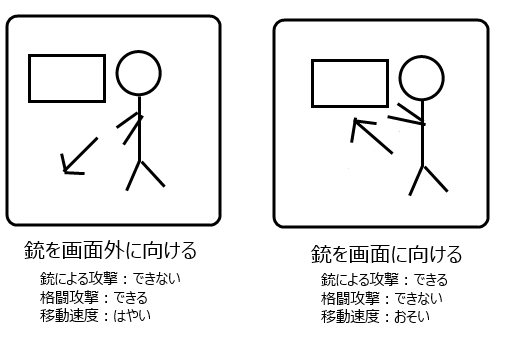 銃を画面外に向ける
銃による攻撃：できない
格闘攻撃：できる
移動速度：はやい

銃を画面に向ける
銃による攻撃：できる
格闘攻撃：できない
移動速度：おそい